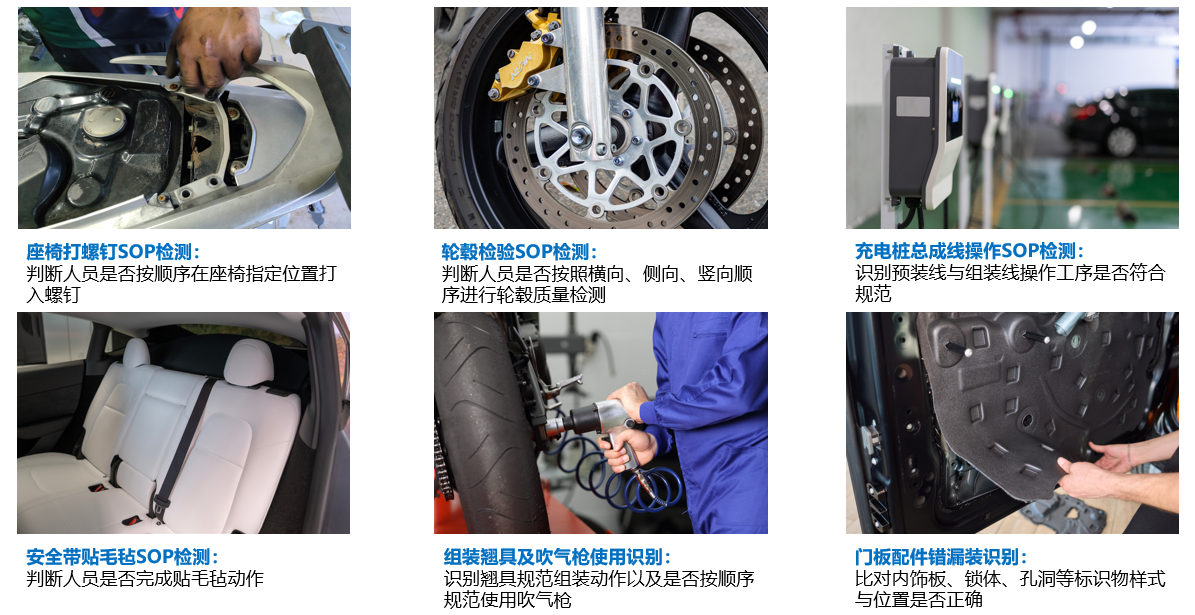 座椅打螺钉SOP检测：
判断人员是否按顺序在座椅指定位置打入螺钉

轮毂检验SOP检测：
判断人员是否按照横向、侧向、竖向顺序进行轮毂质量检测

充电桩总成线操作SOP检测：
识别预装线与组装线操作工序是否符合规范

安全带贴毛毡SOP检测：
判断人员是否完成贴毛毡动作

组装翘具及吹气枪使用识别：
识别翘具规范组装动作以及是否按顺序规范使用吹气枪

门板配件错漏装识别：
比对内饰板、锁体、孔洞等标识物样式与位置是否正确